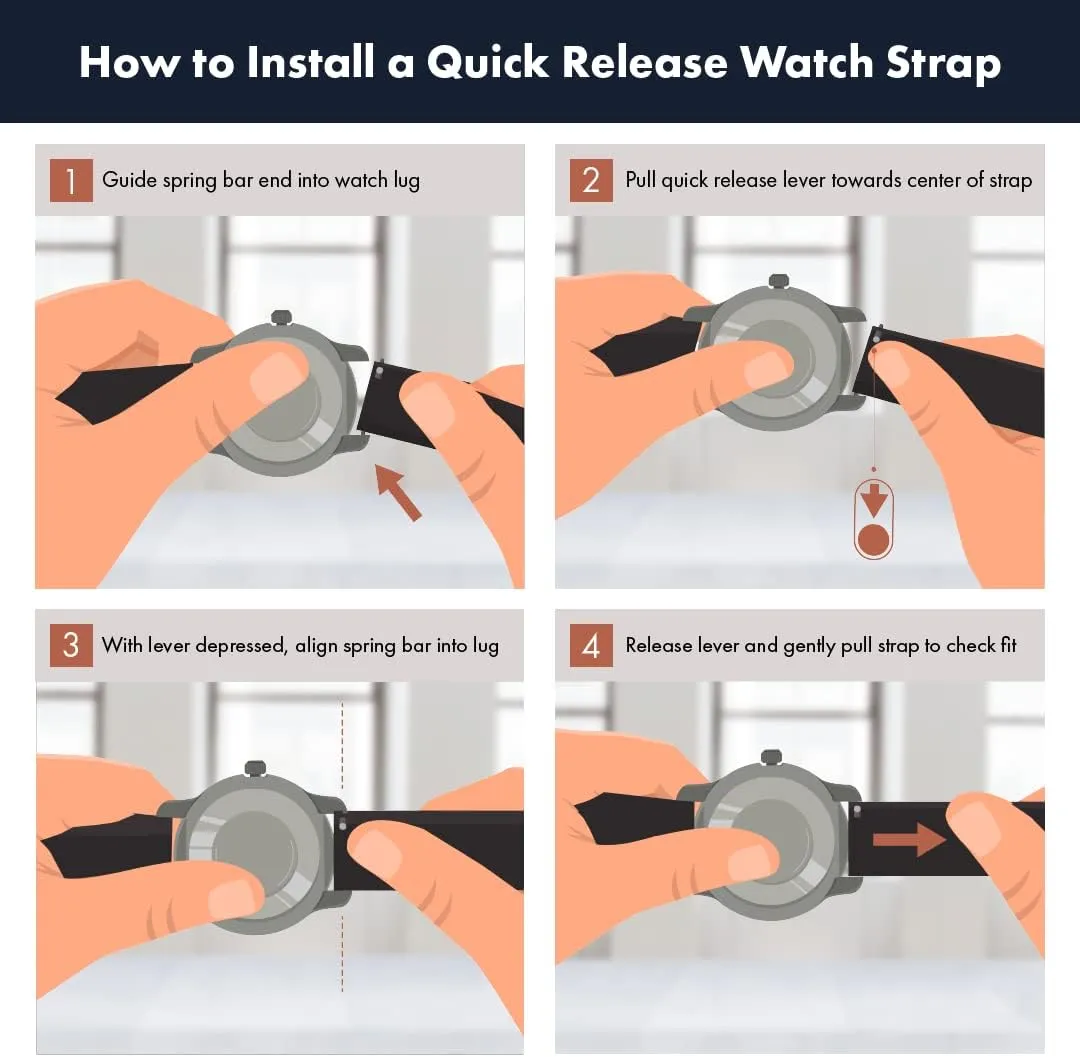 How to Install a Quick Release Watch Strap

1 Guide spring bar end into watch lug

2 Pull quick release lever towards center of strap

3 With lever depressed, align spring bar into lug

4 Release lever and gently pull strap to check fit